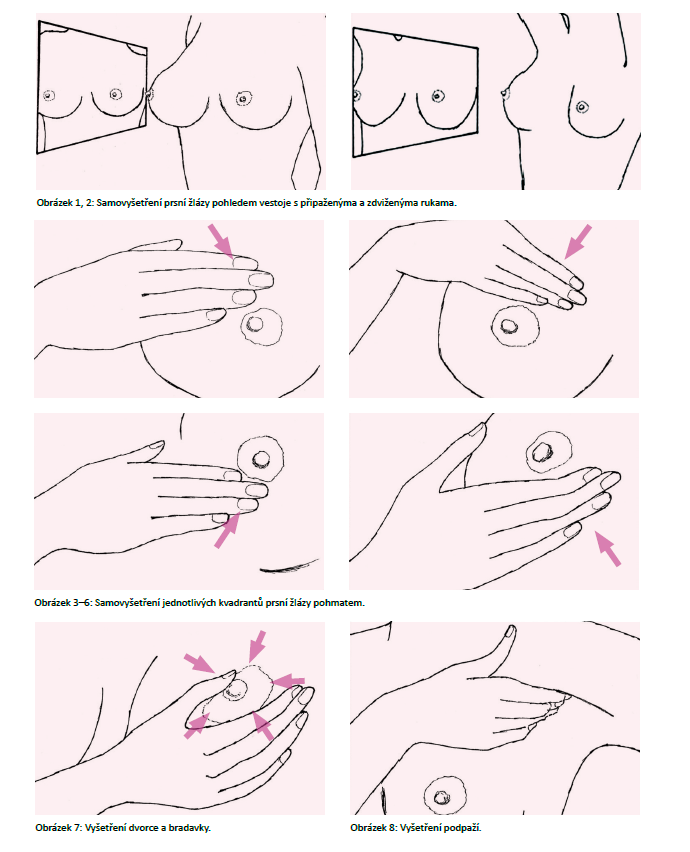 Obrázek 1, 2: Samovyšetření prsní žlázy pohledem vestoje s připaženýma a zdviženýma rukama.

Obrázek 3–6: Samovyšetření jednotlivých kvadrantů prsní žlázy pohmatem.

Obrázek 7: Vyšetření dvorce a bradavky.

Obrázek 8: Vyšetření podpaží.